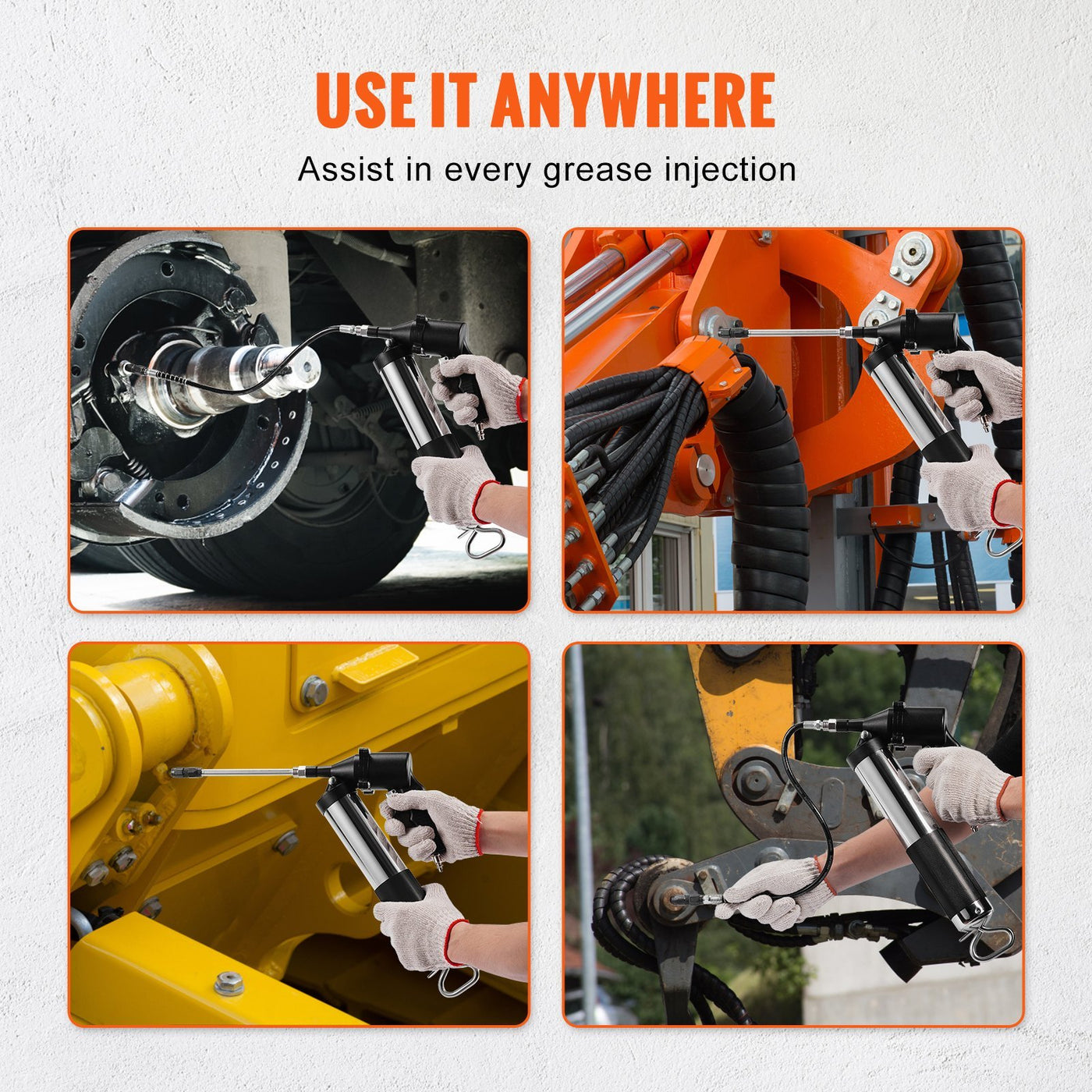 USE IT ANYWHERE

Assist in every grease injection