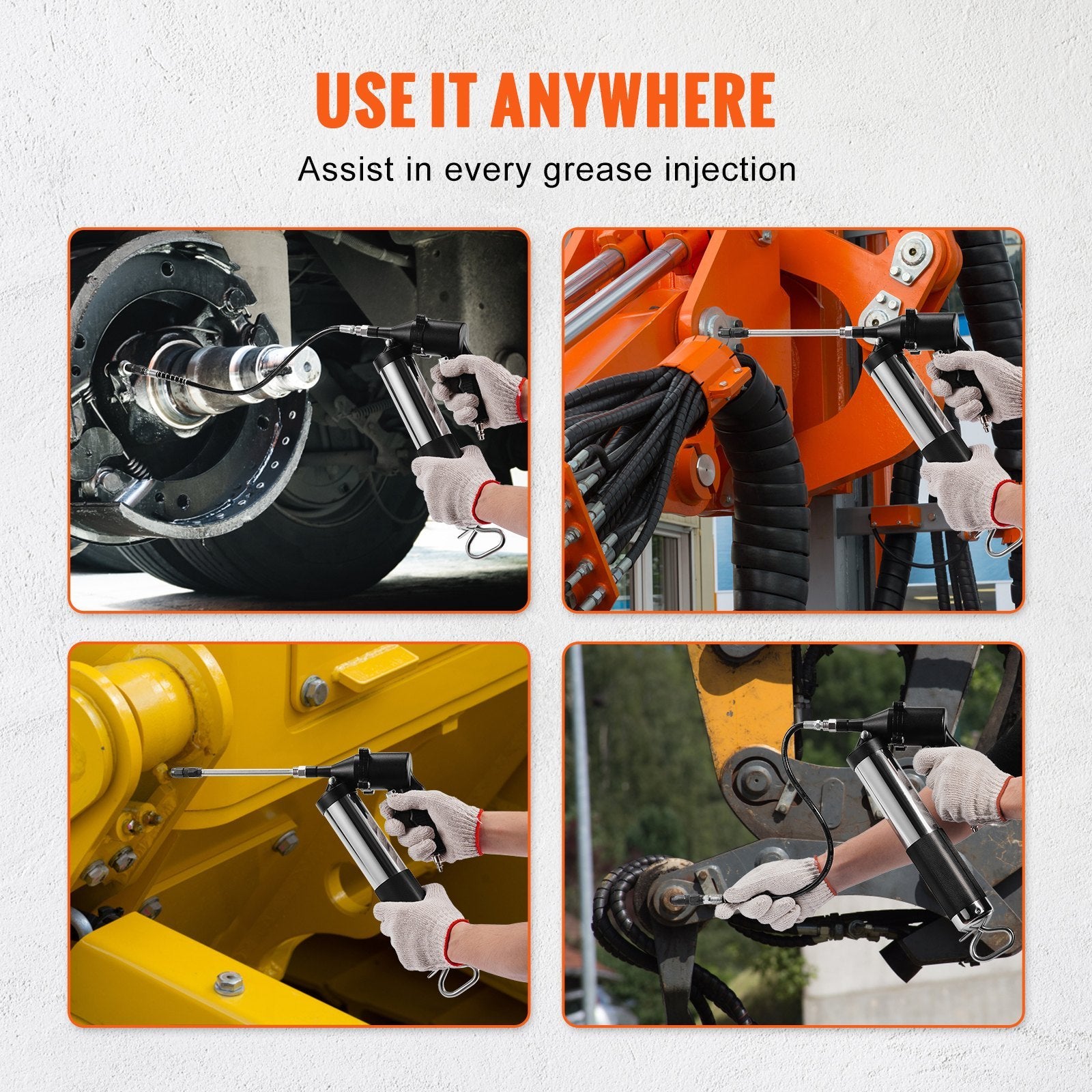 USE IT ANYWHERE

Assist in every grease injection