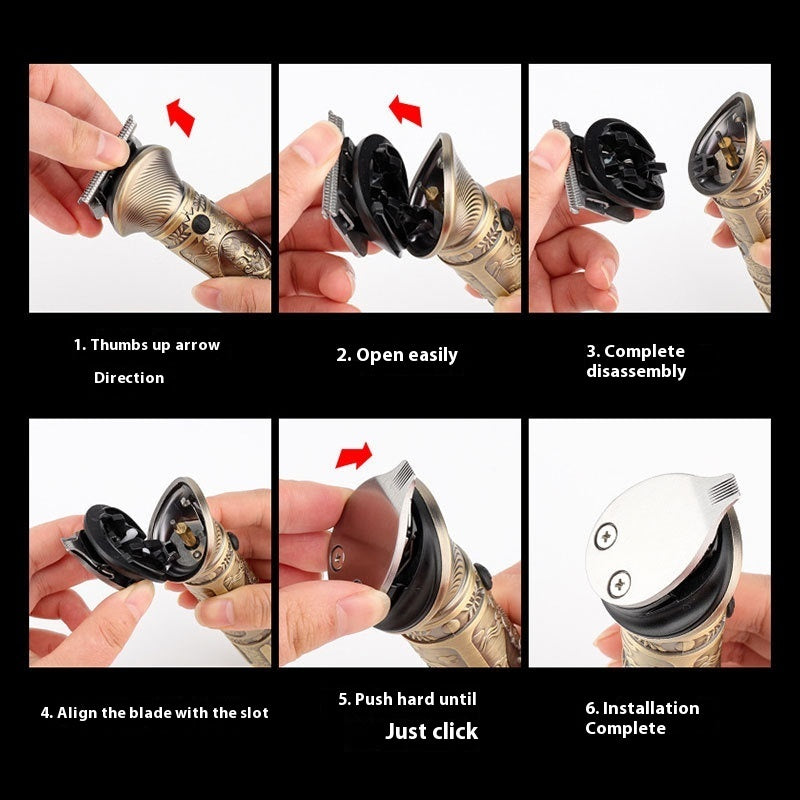 1. Thumbs up arrow

Direction

2. Open easily

3. Complete disassembly

4. Align the blade with the slot

5. Push hard until

Just click

6. Installation Complete