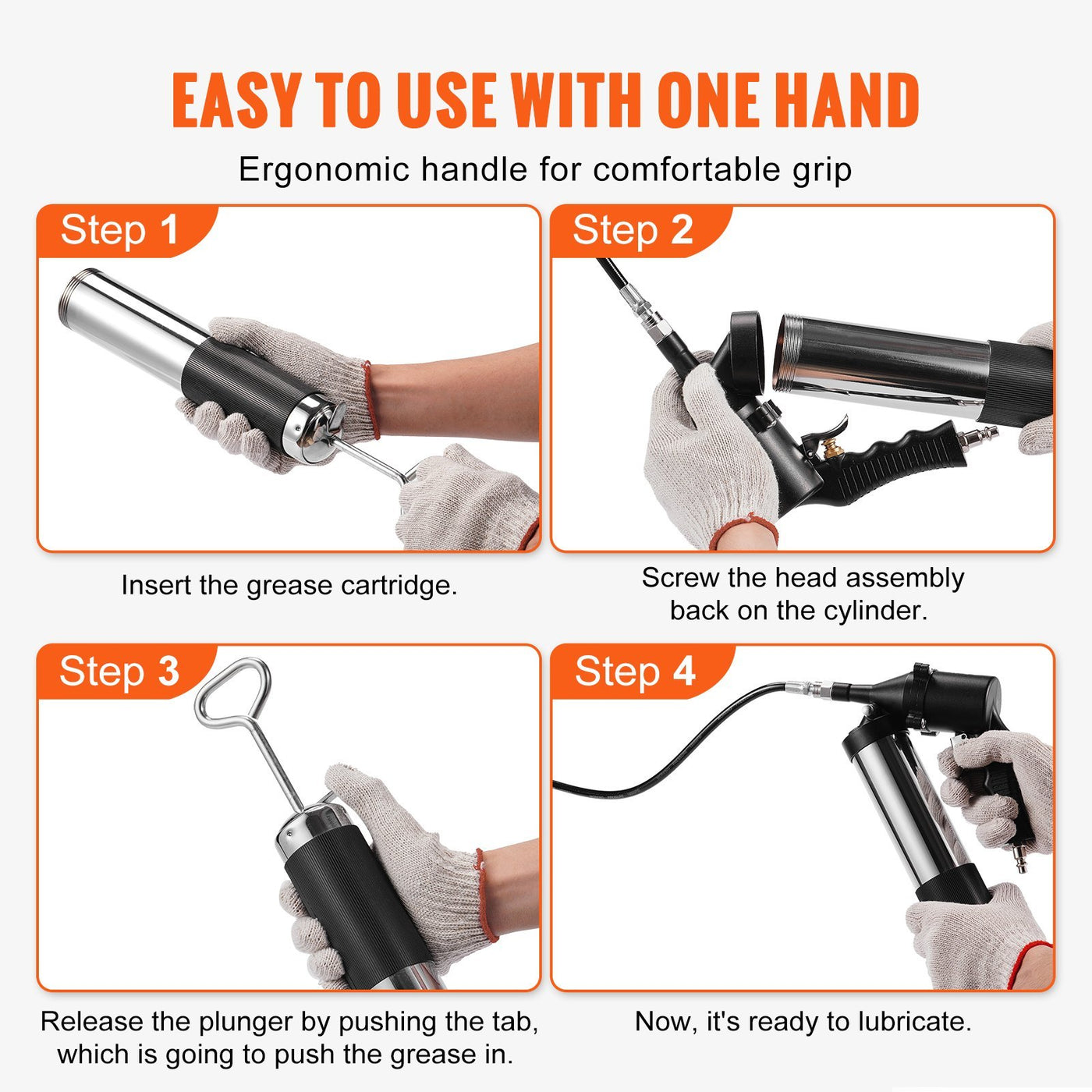 EASY TO USE WITH ONE HAND

Ergonomic handle for comfortable grip

Step 1

Insert the grease cartridge.

Step 2

Screw the head assembly back on the cylinder.

Step 3

Release the plunger by pushing the tab, which is going to push the grease in.

Step 4

Now, it's ready to lubricate.