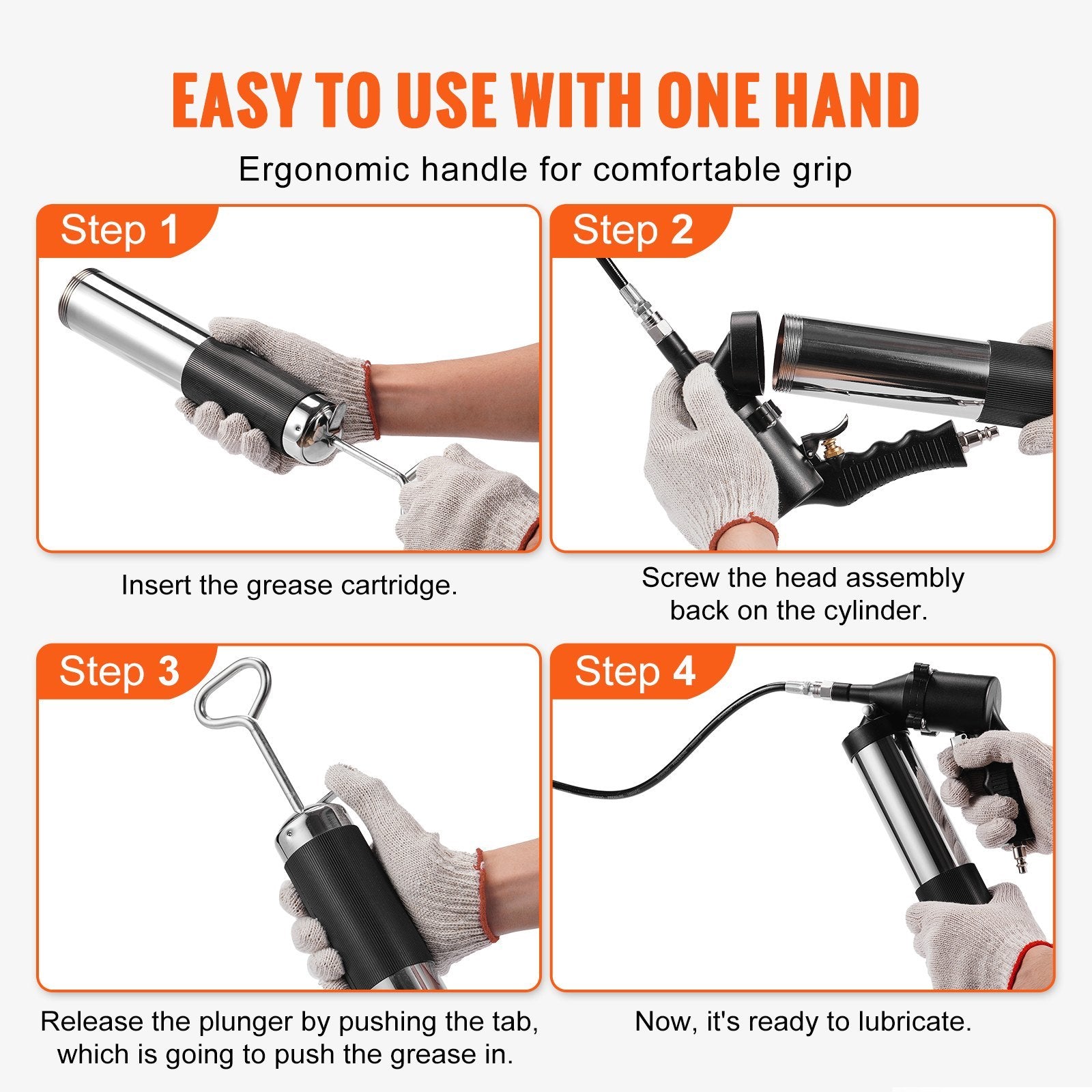 EASY TO USE WITH ONE HAND

Ergonomic handle for comfortable grip

Step 1

Insert the grease cartridge.

Step 2

Screw the head assembly back on the cylinder.

Step 3

Release the plunger by pushing the tab, which is going to push the grease in.

Step 4

Now, it's ready to lubricate.