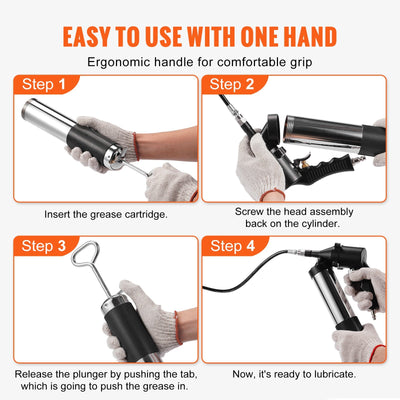 EASY TO USE WITH ONE HAND

Ergonomic handle for comfortable grip

Step 1

Insert the grease cartridge.

Step 2

Screw the head assembly back on the cylinder.

Step 3

Release the plunger by pushing the tab, which is going to push the grease in.

Step 4

Now, it's ready to lubricate.