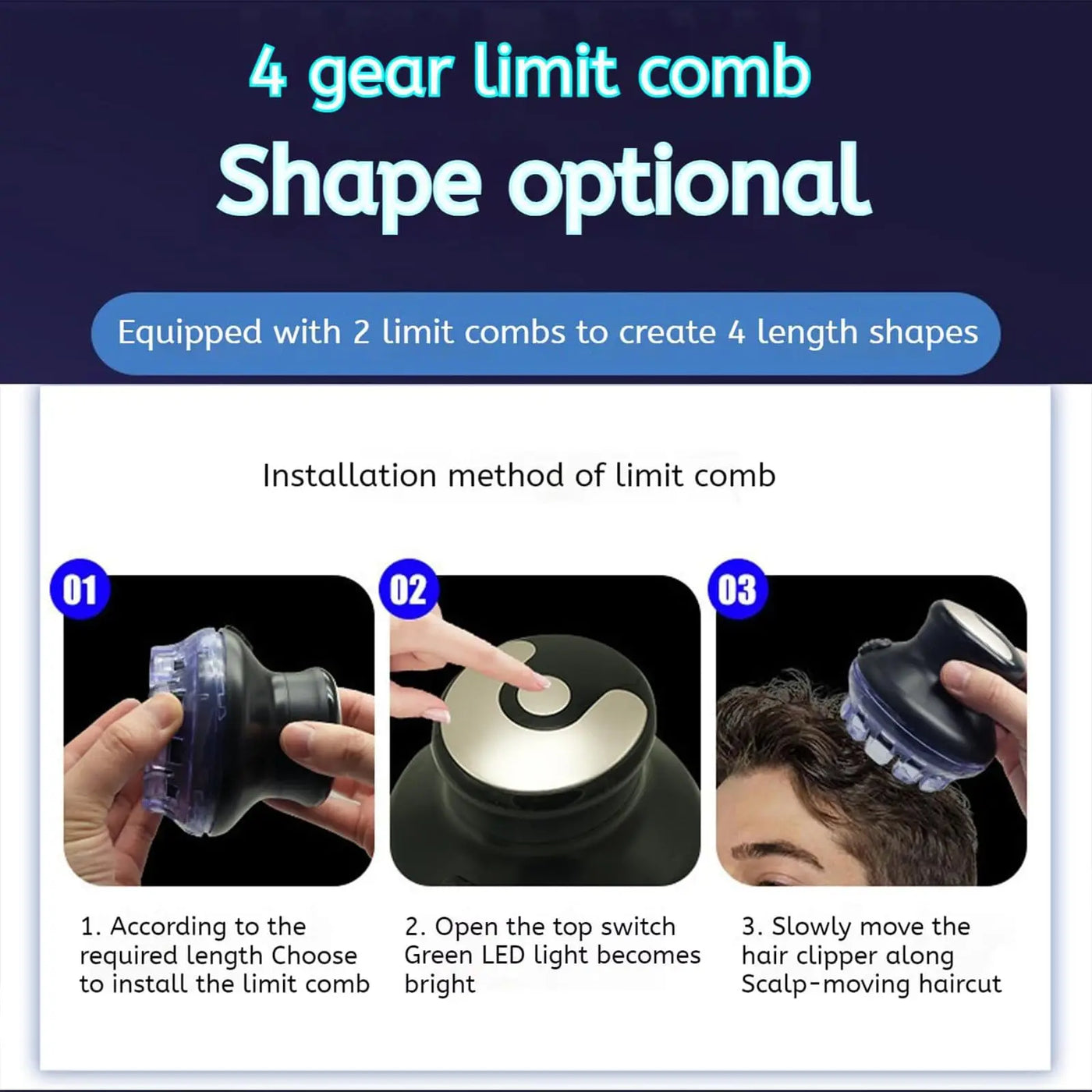 4 gear limit comb

Shape optional

Equipped with 2 limit combs to create 4 length shapes

Installation method of limit comb

01

02

03

1. According to the required length Choose to install the limit comb

2. Open the top switch Green LED light becomes bright

3. Slowly move the hair clipper along Scalp-moving haircut