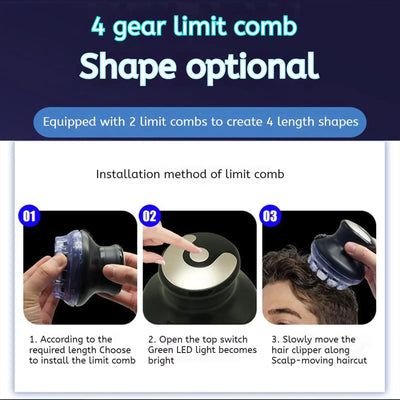 4 gear limit comb
Shape optional

Equipped with 2 limit combs to create 4 length shapes

Installation method of limit comb

01

02

03

1. According to the required length Choose to install the limit comb

2. Open the top switch Green LED light becomes bright

3. Slowly move the hair clipper along Scalp-moving haircut