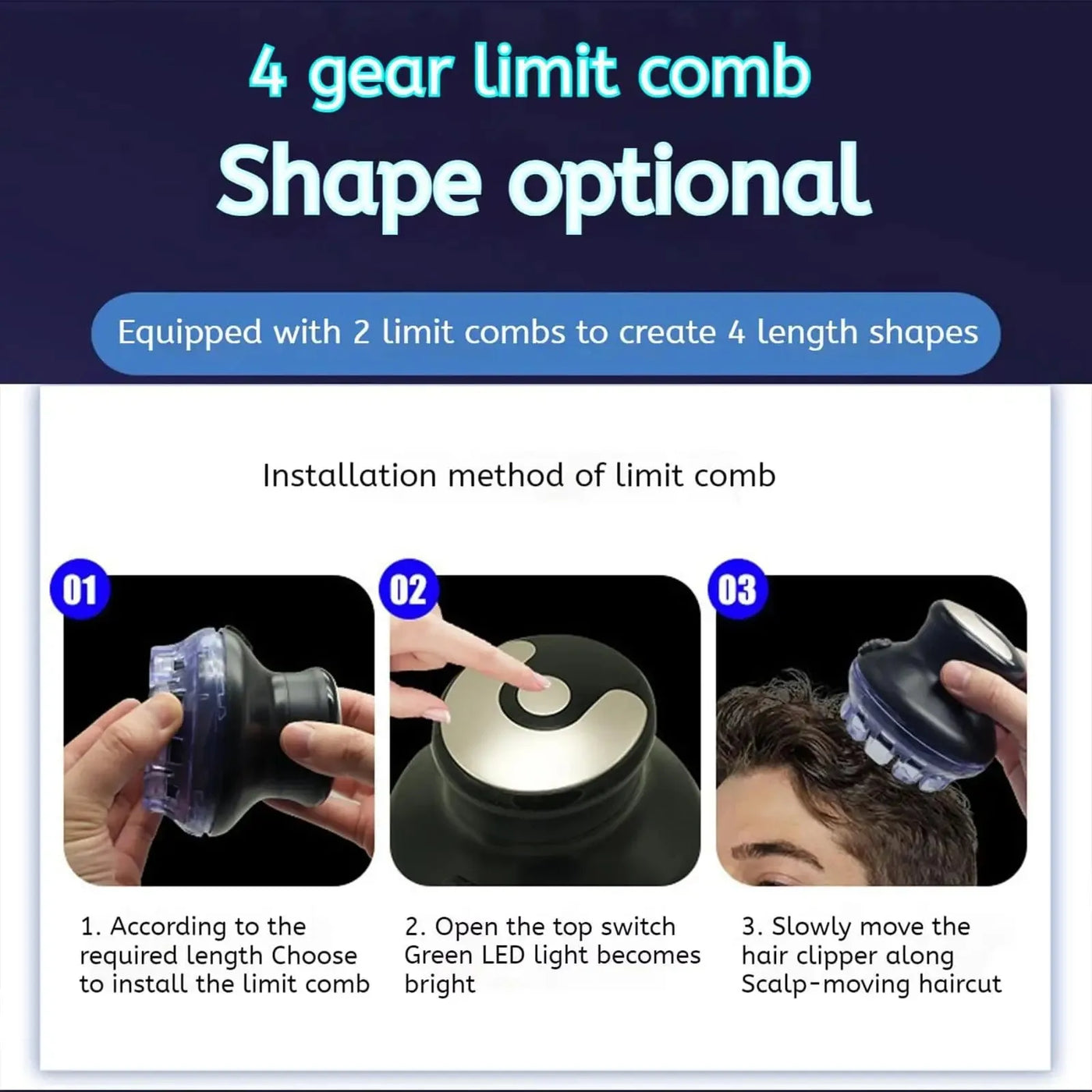 4 gear limit comb

Shape optional

Equipped with 2 limit combs to create 4 length shapes

Installation method of limit comb

01

02

03

1. According to the required length Choose to install the limit comb

2. Open the top switch Green LED light becomes bright

3. Slowly move the hair clipper along Scalp-moving haircut