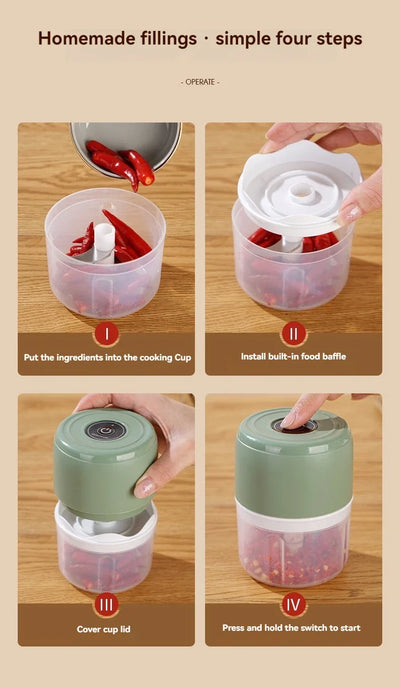 Homemade fillings · simple four steps

- OPERATE -

I

Put the ingredients into the cooking Cup

II

Install built-in food baffle

III

Cover cup lid

IV

Press and hold the switch to start